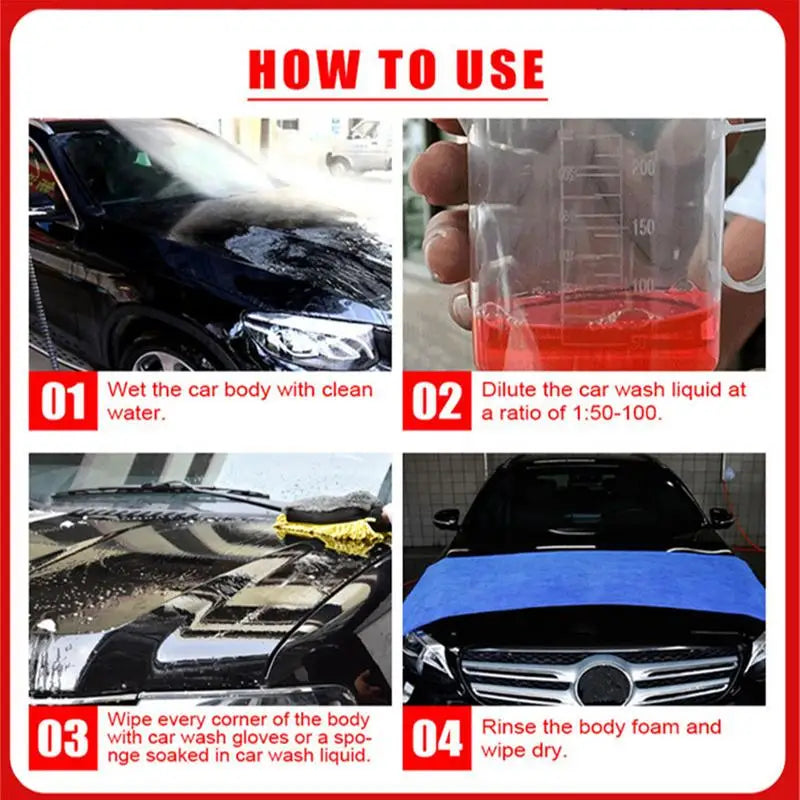 HOW TO USE

200
150
100
50

01 Wet the car body with clean water.

02 Dilute the car wash liquid at a ratio of 1:50-100.

03 Wipe every corner of the body with car wash gloves or a sponge soaked in car wash liquid.

04 Rinse the body foam and wipe dry.