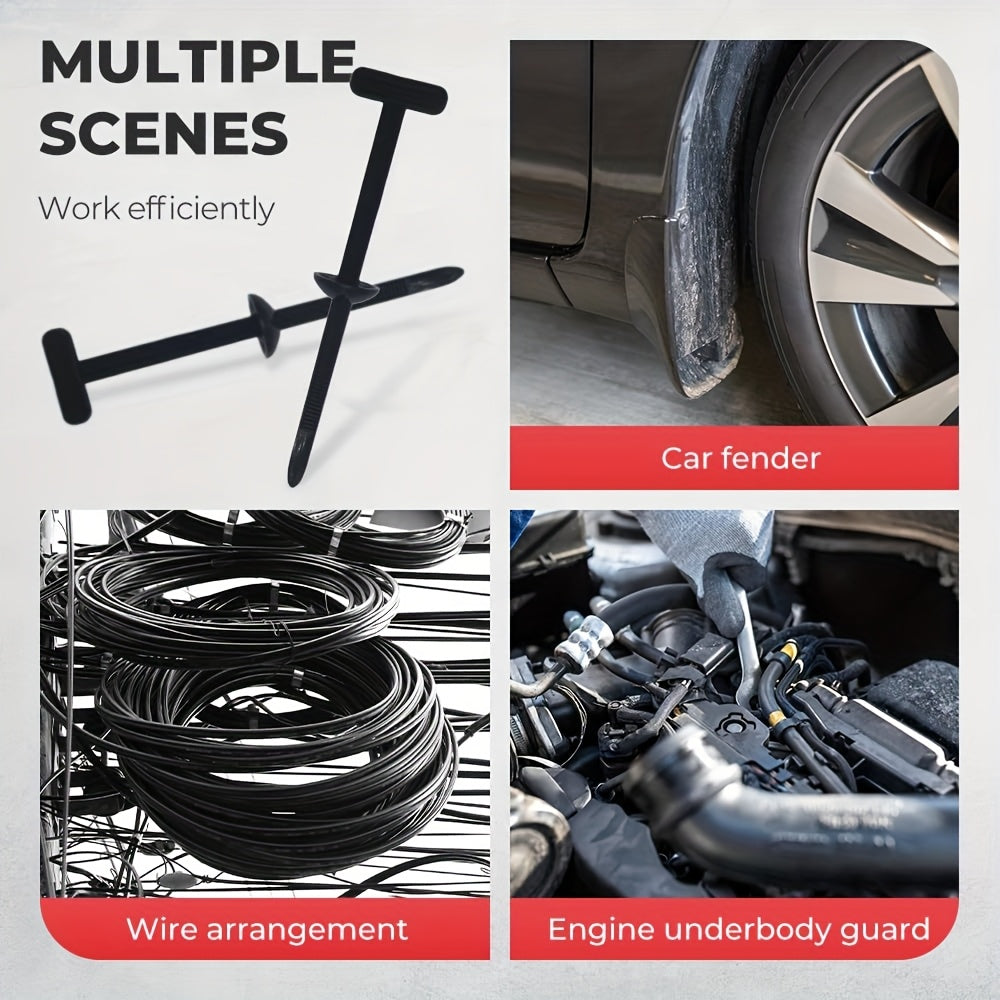 MULTIPLE SCENES

Work efficiently

Car fender

Wire arrangement

Engine underbody guard